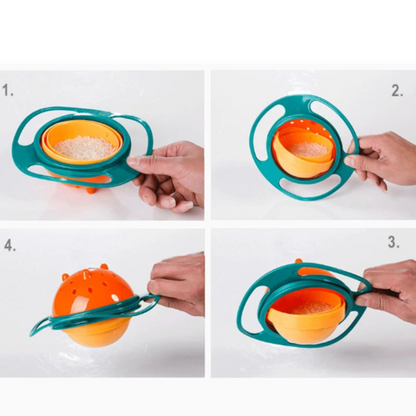 1.

2.

4.

3.